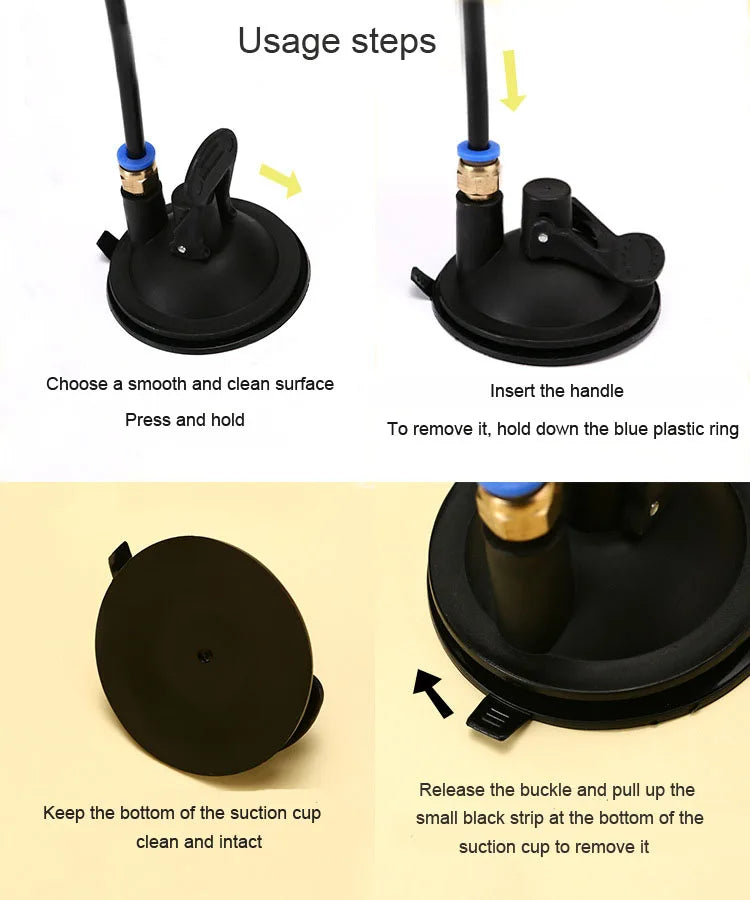 Usage steps

Choose a smooth and clean surface

Press and hold

Insert the handle

To remove it, hold down the blue plastic ring

Keep the bottom of the suction cup clean and intact

Release the buckle and pull up the small black strip at the bottom of the suction cup to remove it